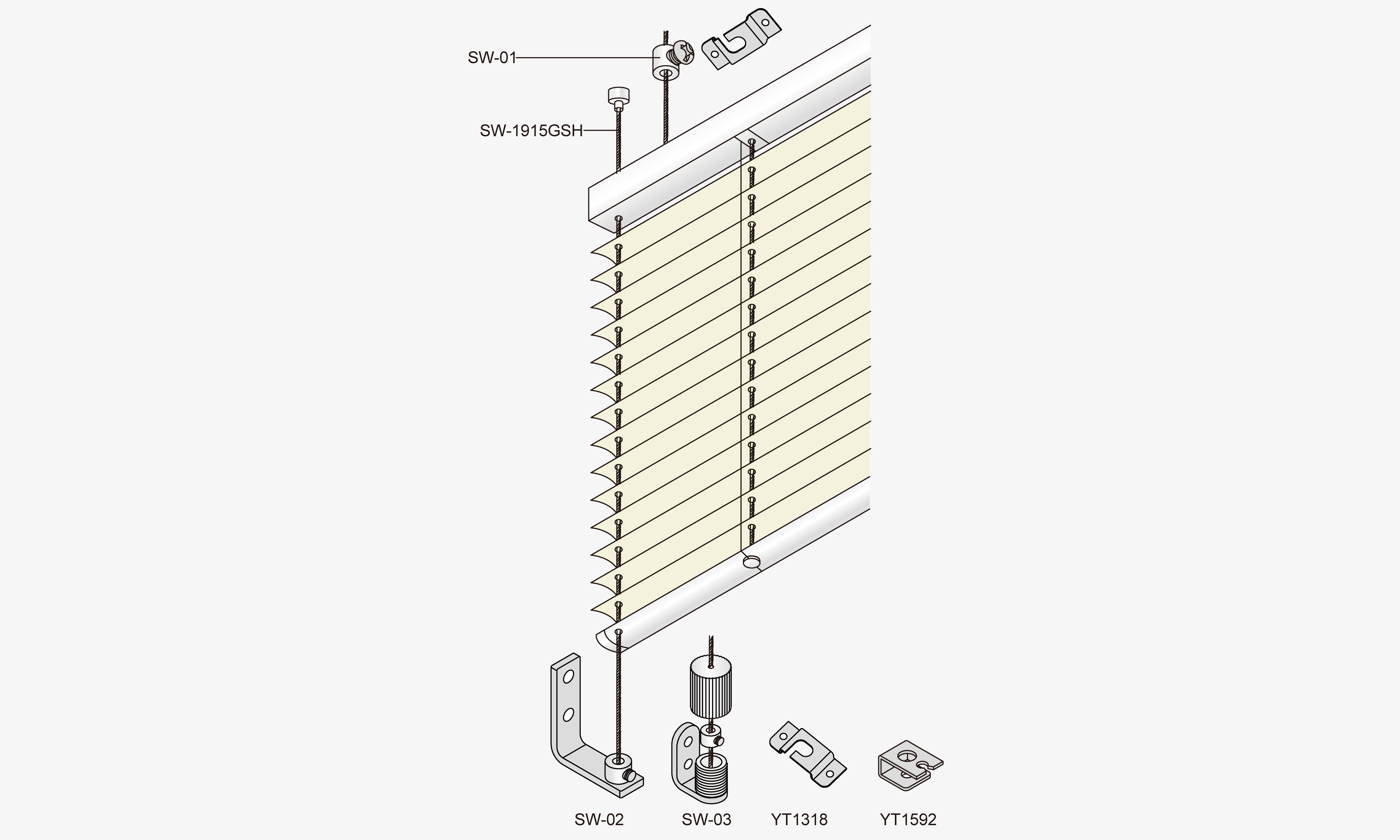 SW-01

SW-1915GSH

SW-02

SW-03

YT1318

YT1592